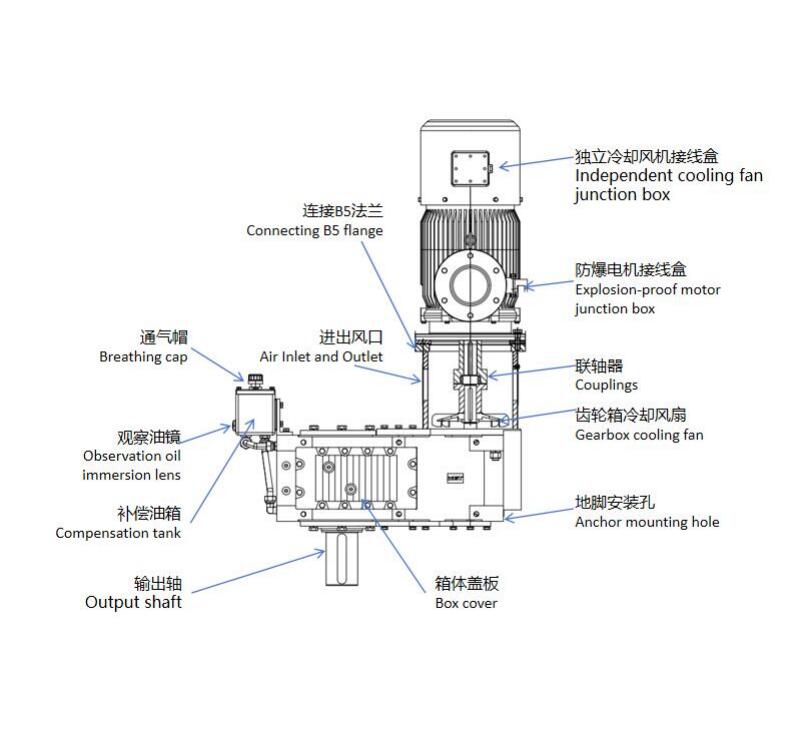 独立冷却风机接线盒
Independent cooling fan junction box

连接B5法兰
Connecting B5 flange

防爆电机接线盒
Explosion-proof motor junction box

通气帽
Breathing cap

进出风口
Air Inlet and Outlet

联轴器
Couplings

齿轮箱冷却风扇
Gearbox cooling fan

观察油镜
Observation oil immersion lens

补偿油箱
Compensation tank

地脚安装孔
Anchor mounting hole

输出轴
Output shaft

箱体盖板
Box cover