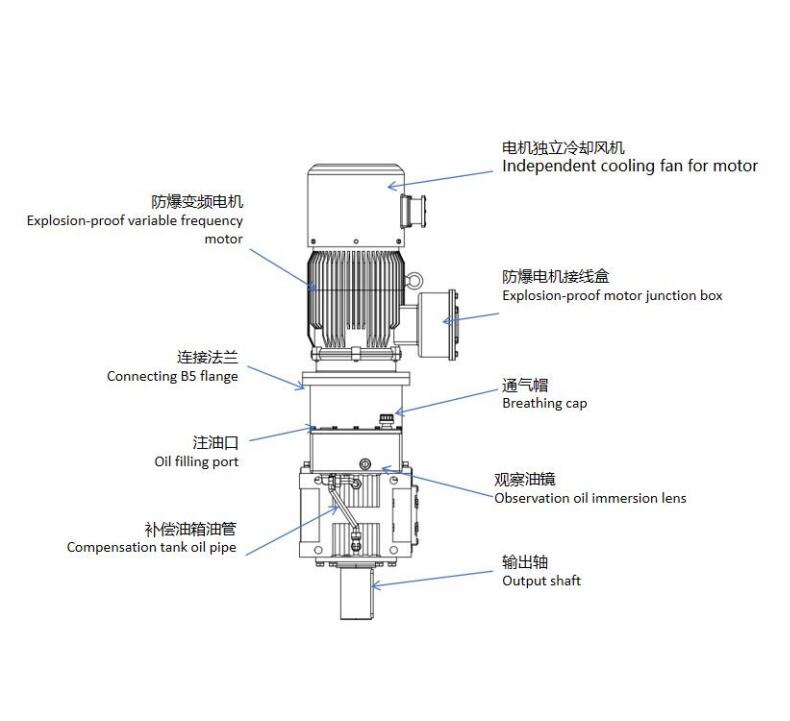 电机独立冷却风机
Independent cooling fan for motor

防爆变频电机
Explosion-proof variable frequency motor

防爆电机接线盒
Explosion-proof motor junction box

连接法兰
Connecting B5 flange

通气帽
Breathing cap

注油口
Oil filling port

观察油镜
Observation oil immersion lens

补偿油箱油管
Compensation tank oil pipe

输出轴
Output shaft